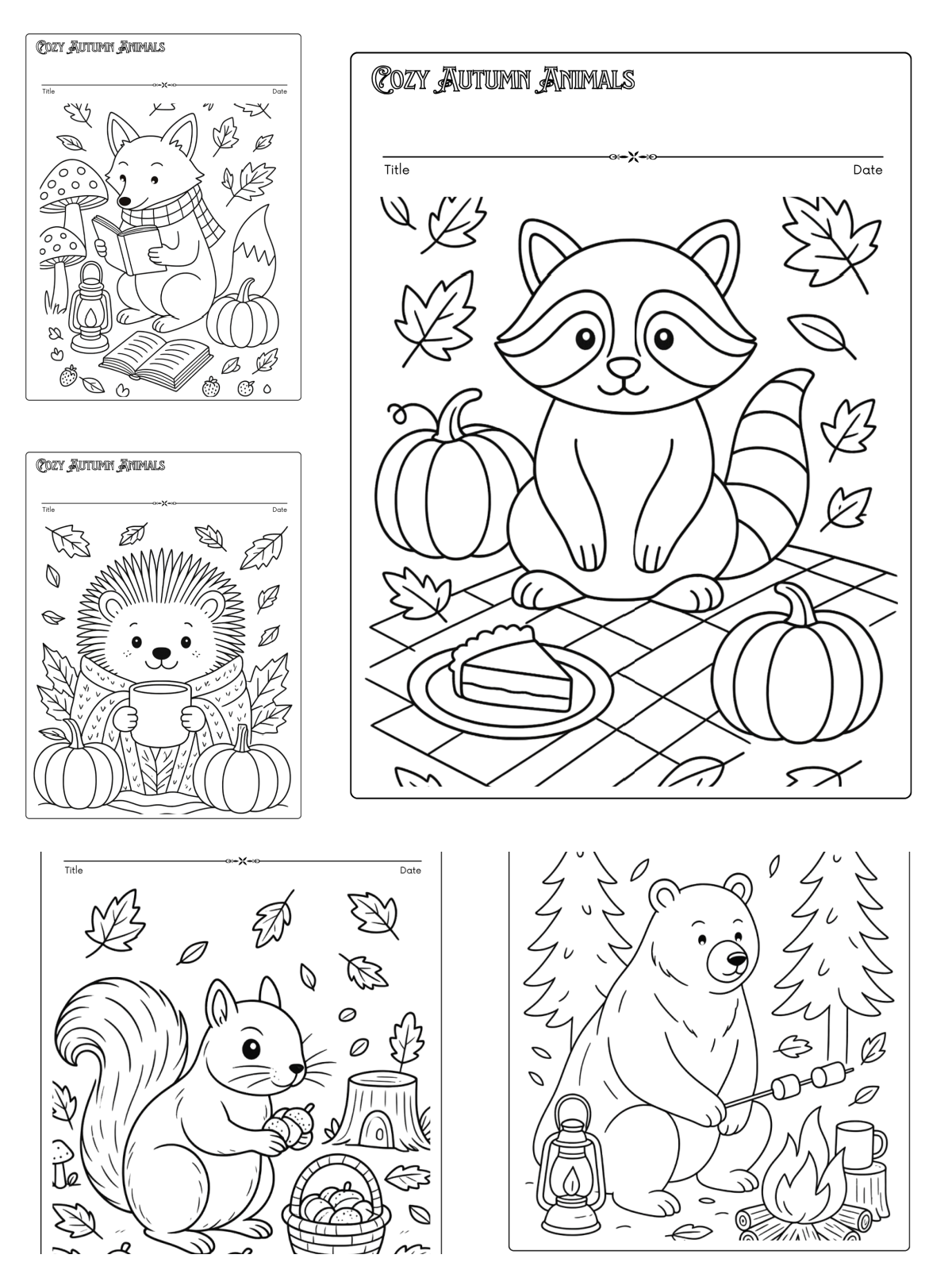 Cozy Autumn Animals

Title Date

Cozy Autumn Animals

Title Date

Cozy Autumn Animals

Title Date

Title Date