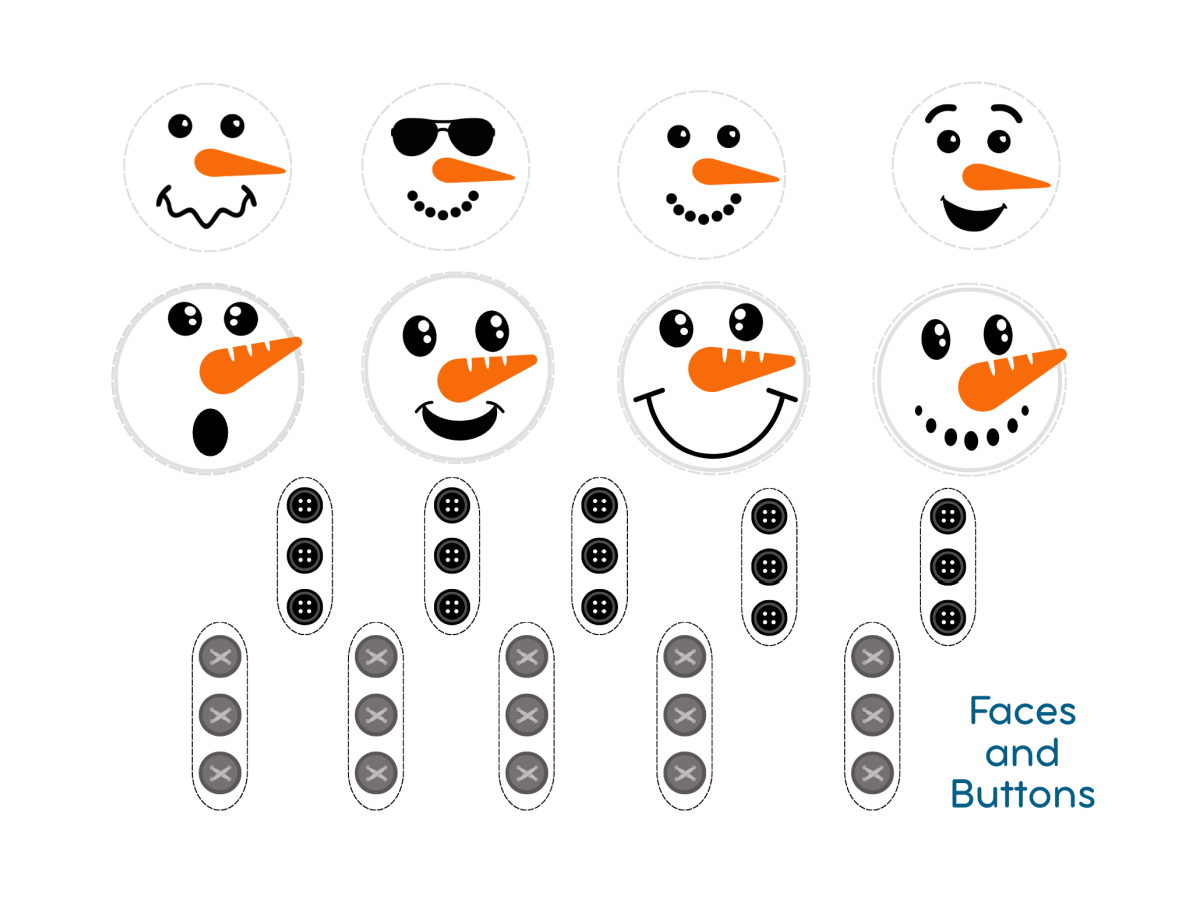 Faces and Buttons