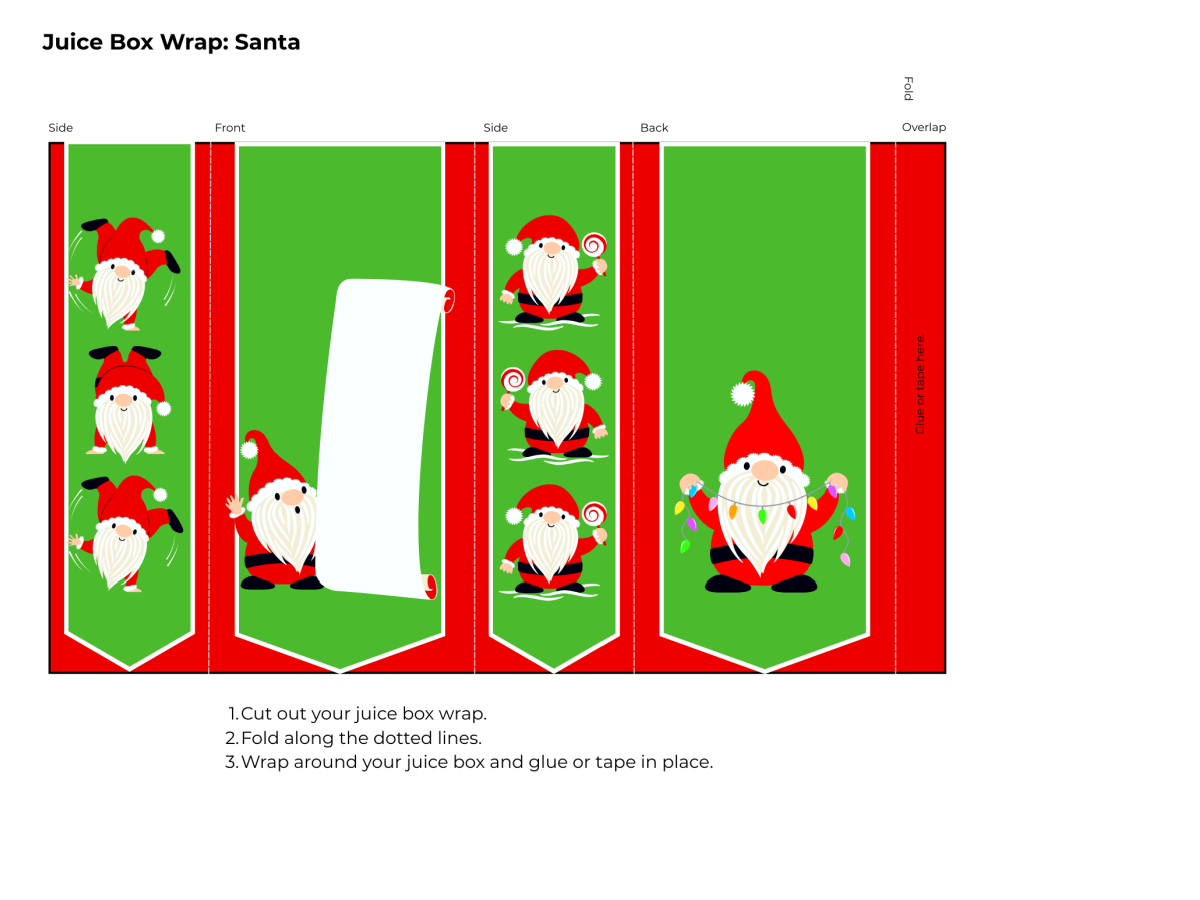 Juice Box Wrap: Santa

Fold

Side

Front

Side

Back

Overlap

Glue or tape here.

1. Cut out your juice box wrap.
2. Fold along the dotted lines.
3. Wrap around your juice box and glue or tape in place.