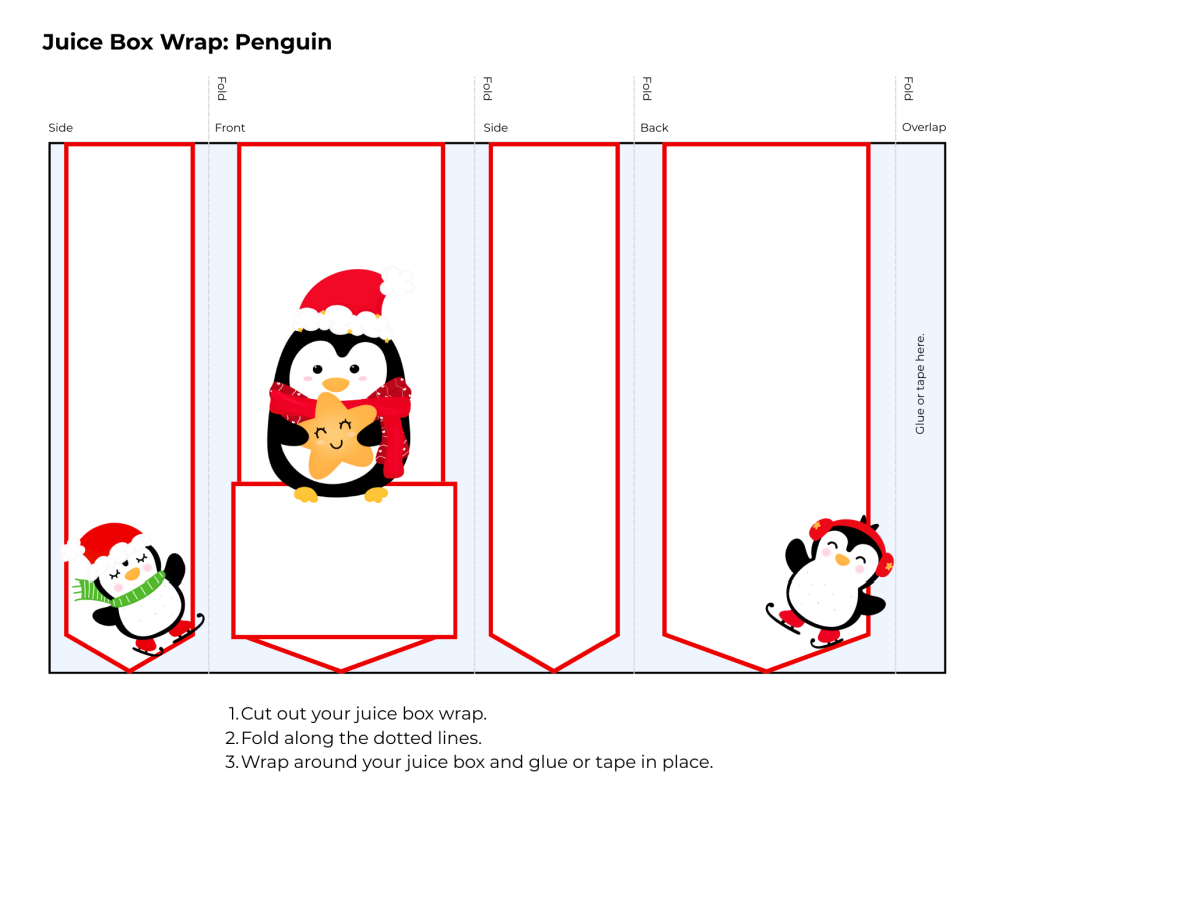 Juice Box Wrap: Penguin

Fold

Fold

Fold

Fold

Side

Front

Side

Back

Overlap

Glue or tape here.

1. Cut out your juice box wrap.
2. Fold along the dotted lines.
3. Wrap around your juice box and glue or tape in place.