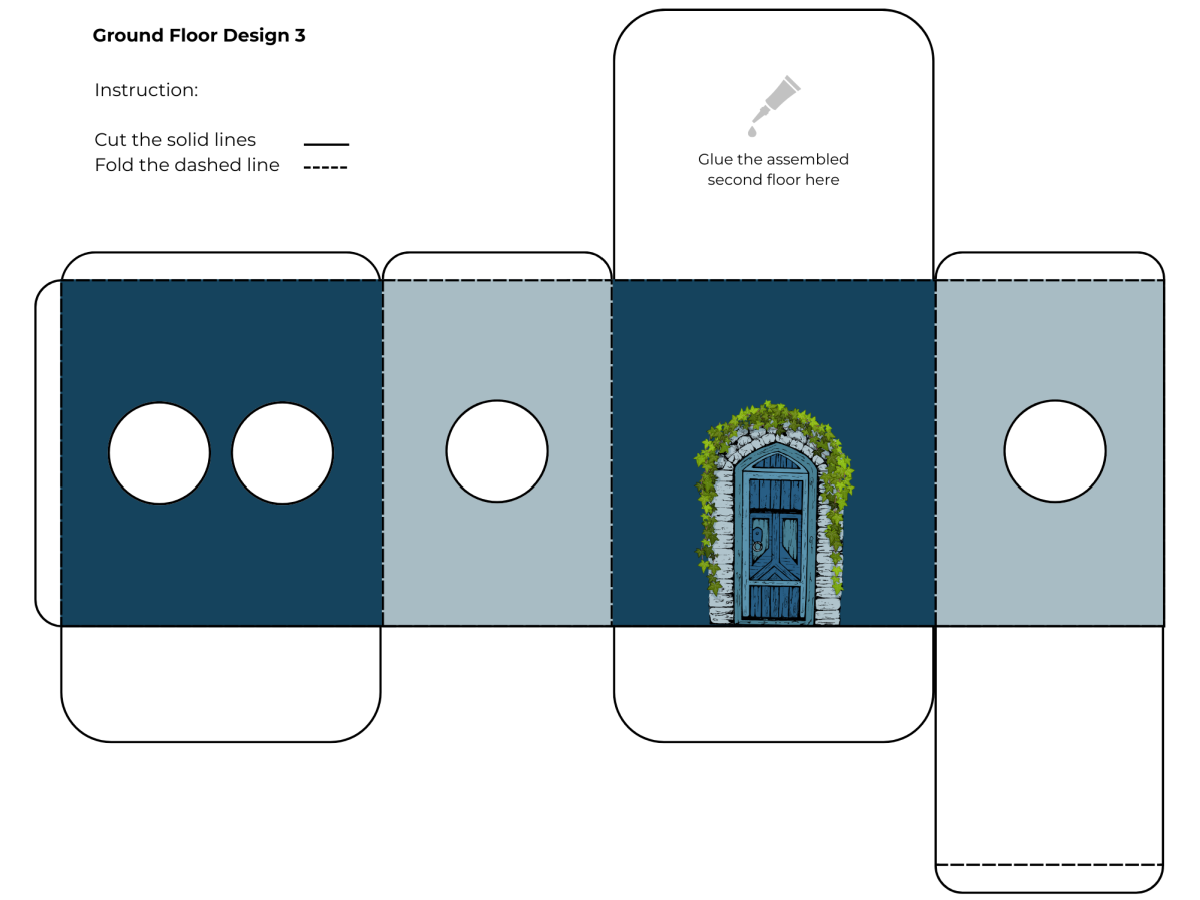 Ground Floor Design 3

Instruction:

Cut the solid lines
Fold the dashed line

Glue the assembled second floor here