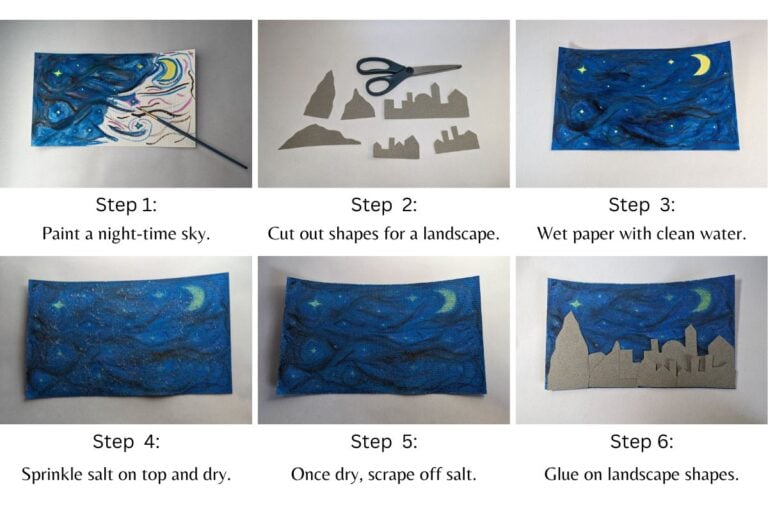 Step 1:
Paint a night-time sky.

Step 2:
Cut out shapes for a landscape.

Step 3:
Wet paper with clean water.

Step 4:
Sprinkle salt on top and dry.

Step 5:
Once dry, scrape off salt.

Step 6:
Glue on landscape shapes.