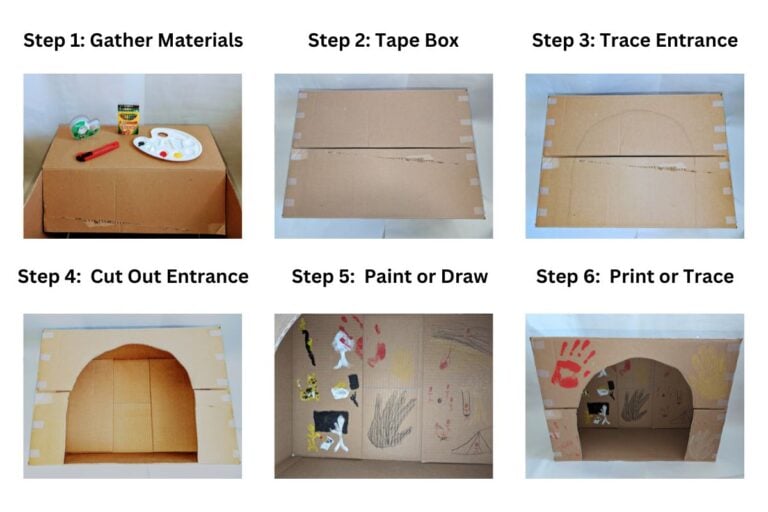 Step 1: Gather Materials

Step 2: Tape Box

Step 3: Trace Entrance

Step 4: Cut Out Entrance

Step 5: Paint or Draw

Step 6: Print or Trace