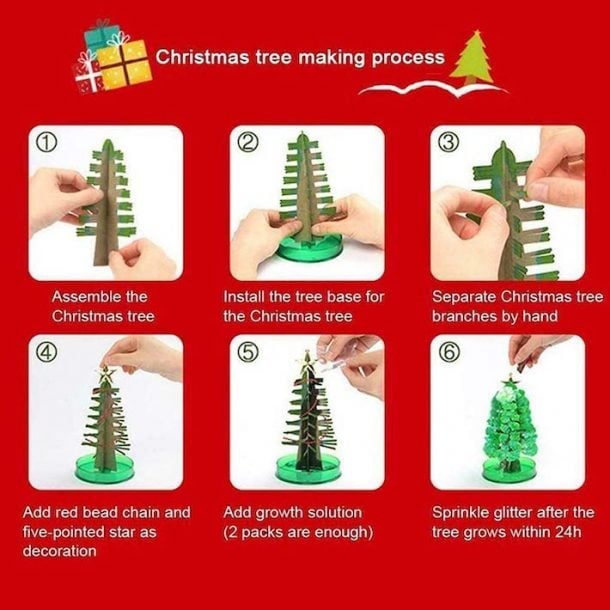 Christmas tree making process

①
Assemble the Christmas tree

②
Install the tree base for the Christmas tree

③
Separate Christmas tree branches by hand

④
Add red bead chain and five-pointed star as decoration

⑤
Add growth solution (2 packs are enough)

⑥
Sprinkle glitter after the tree grows within 24h