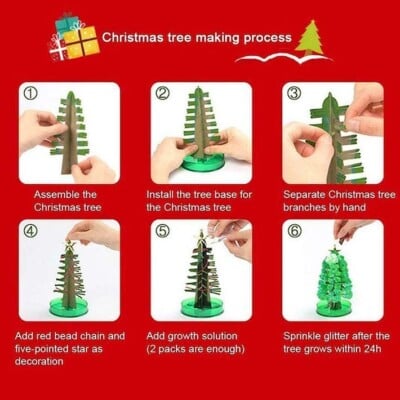 Christmas tree making process

①

Assemble the Christmas tree

②

Install the tree base for the Christmas tree

③

Separate Christmas tree branches by hand

④

Add red bead chain and five-pointed star as decoration

⑤

Add growth solution (2 packs are enough)

⑥

Sprinkle glitter after the tree grows within 24h