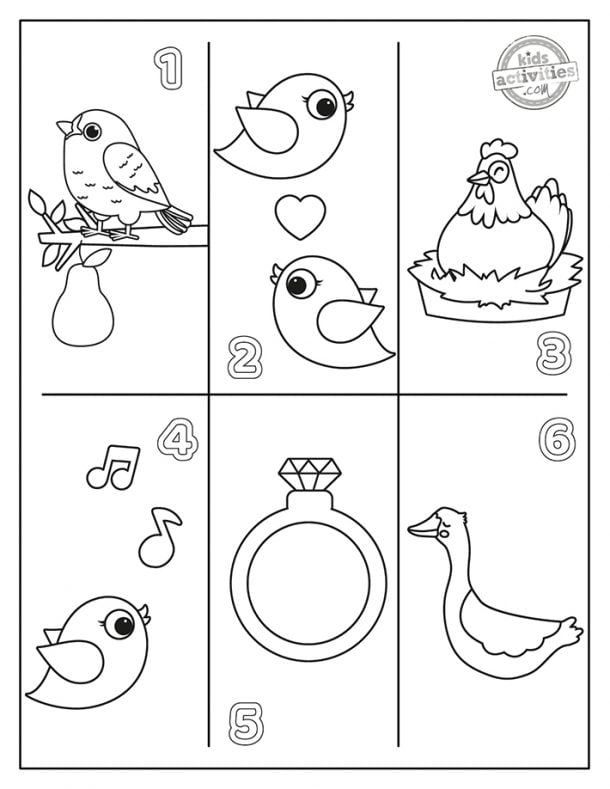 1

kids
activities
.com

2

3

4

6

5