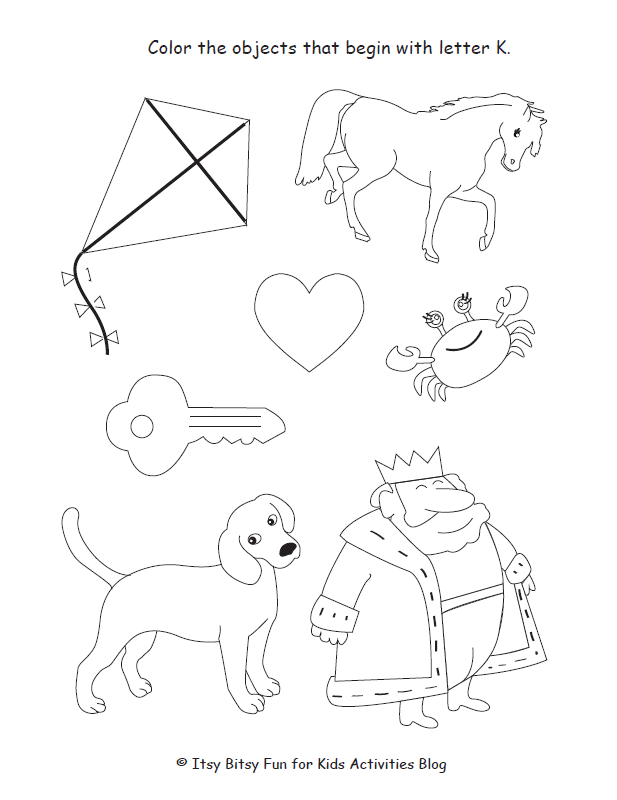 Color the objects that begin with letter K.

© Itsy Bitsy Fun for Kids Activities Blog