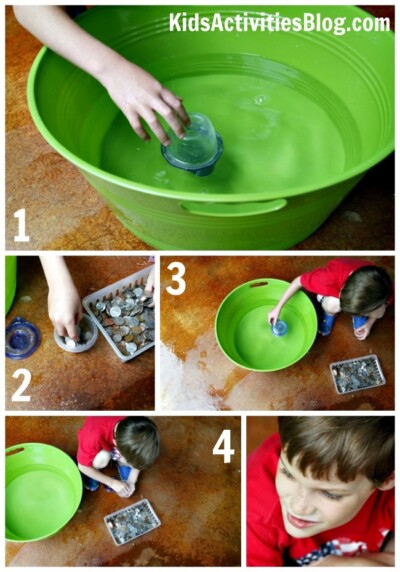 KidsActivitiesBlog.com

1

2

3

4