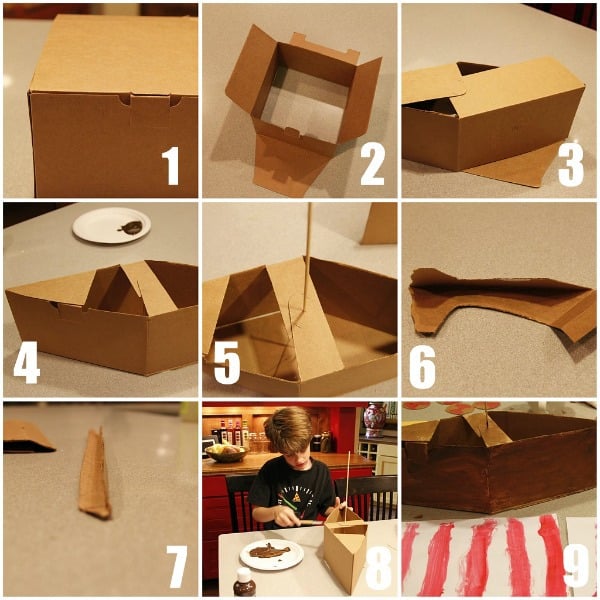 1
2
3
4
5
6
7
8
9